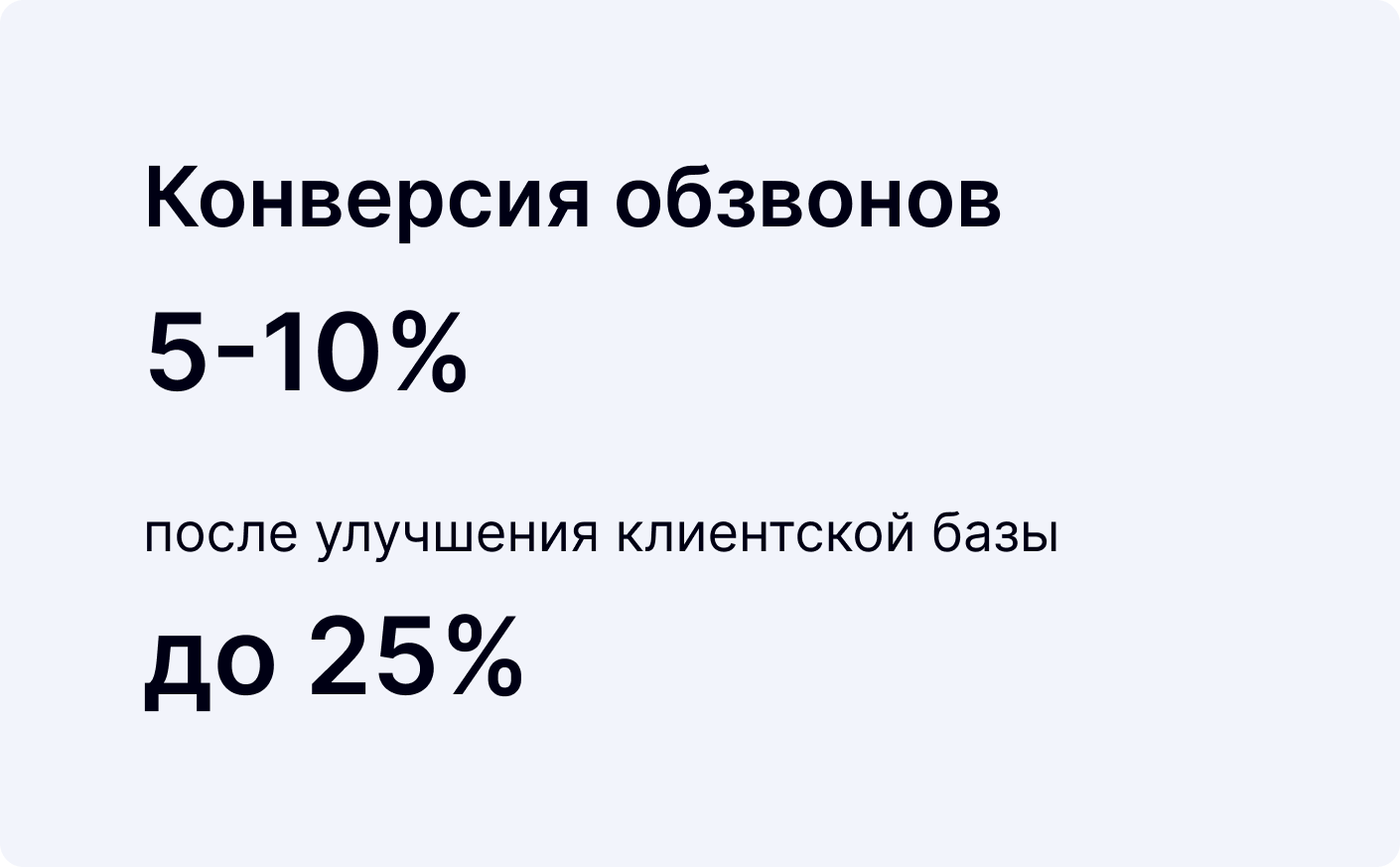 Конверсия обзвонов

5-10%

после улучшения клиентской базы

до 25%